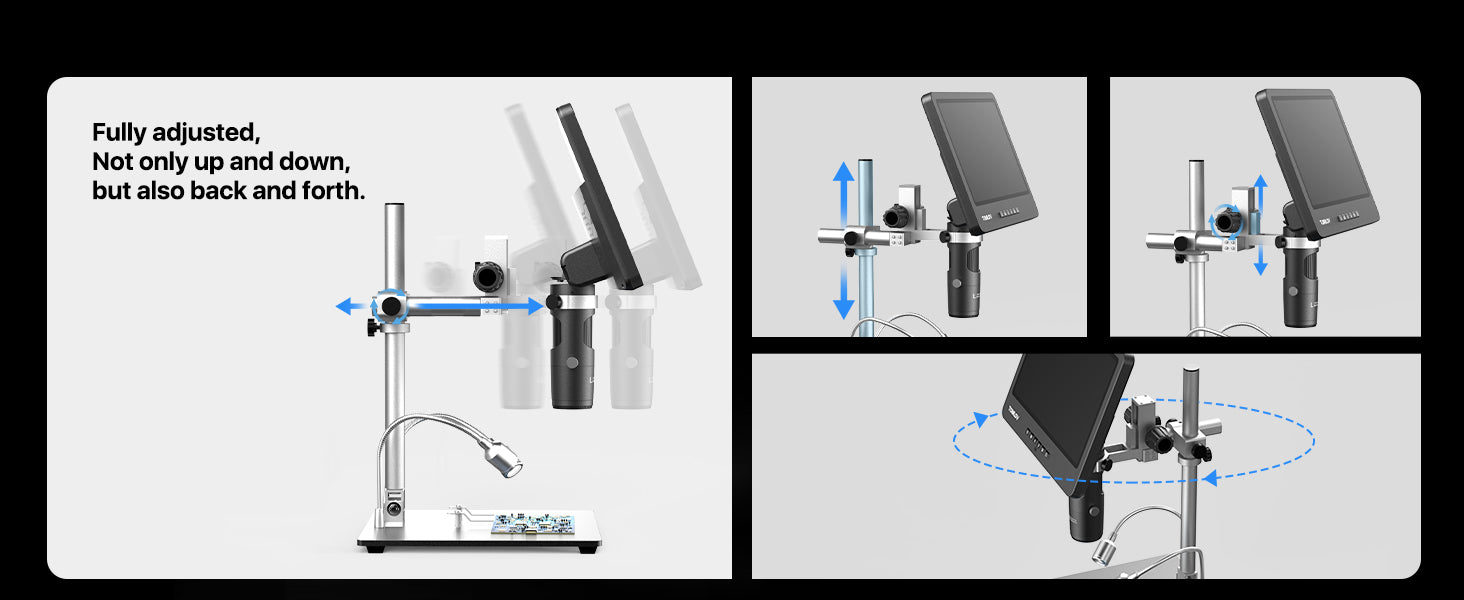 Fully adjusted,
Not only up and down,
but also back and forth.